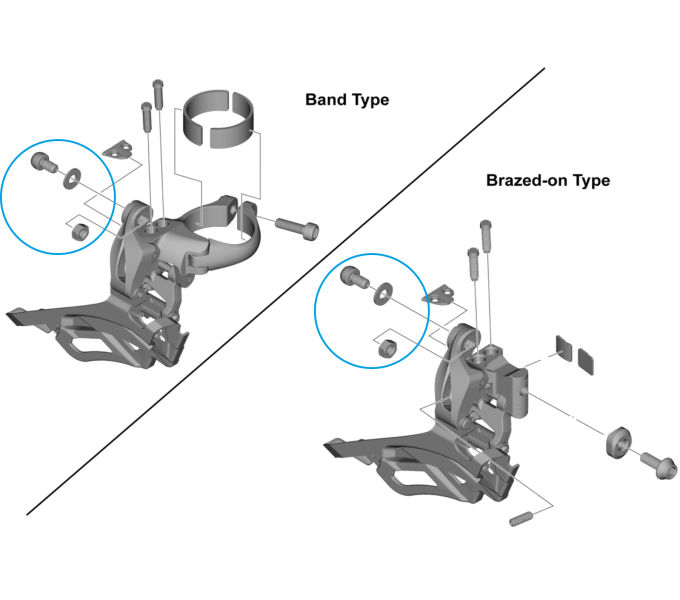 Band Type

Brazed-on Type